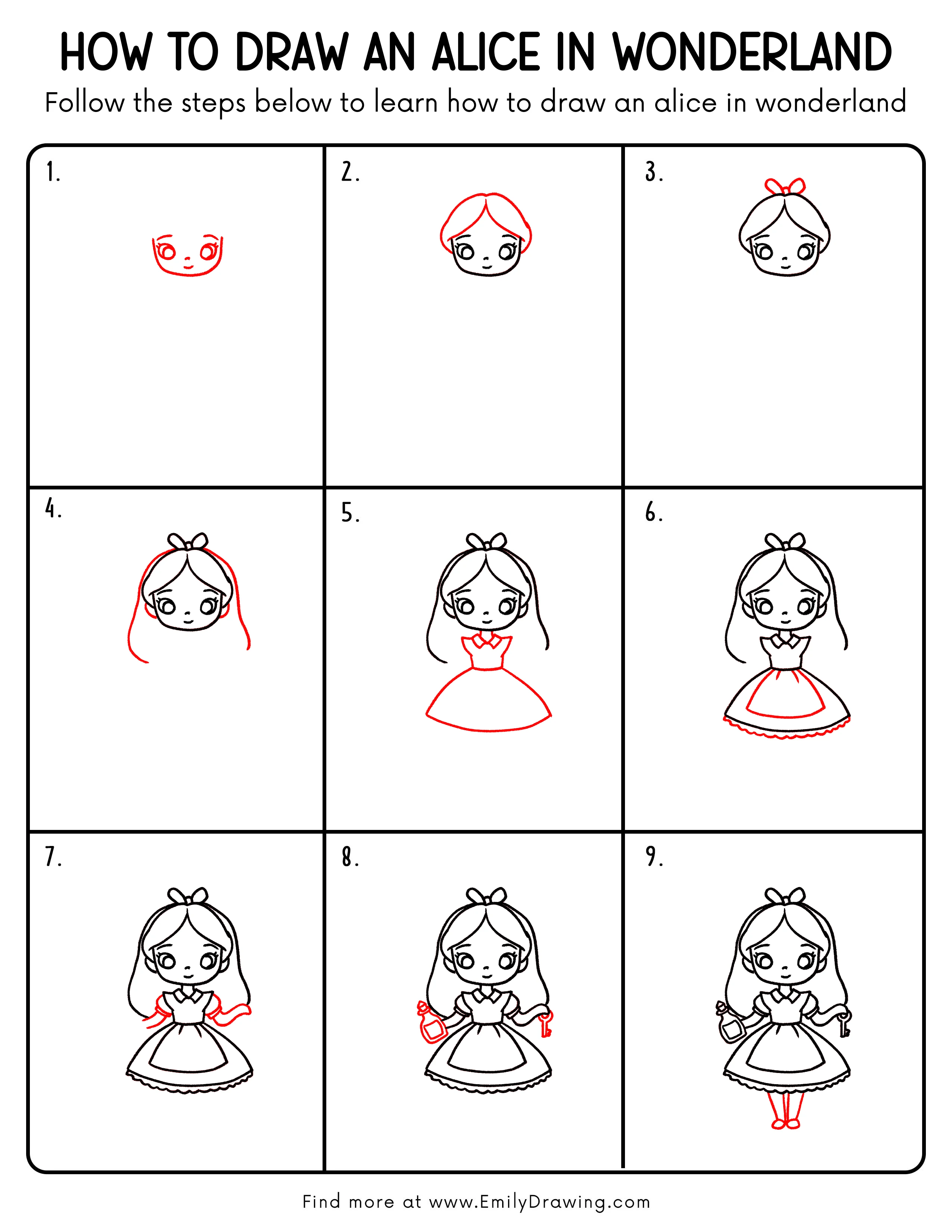 HOW TO DRAW AN ALICE IN WONDERLAND
Follow the steps below to learn how to draw an alice in wonderland

1.

2.

3.

4.

5.

6.

7.

8.

9.

Find more at www.EmilyDrawing.com